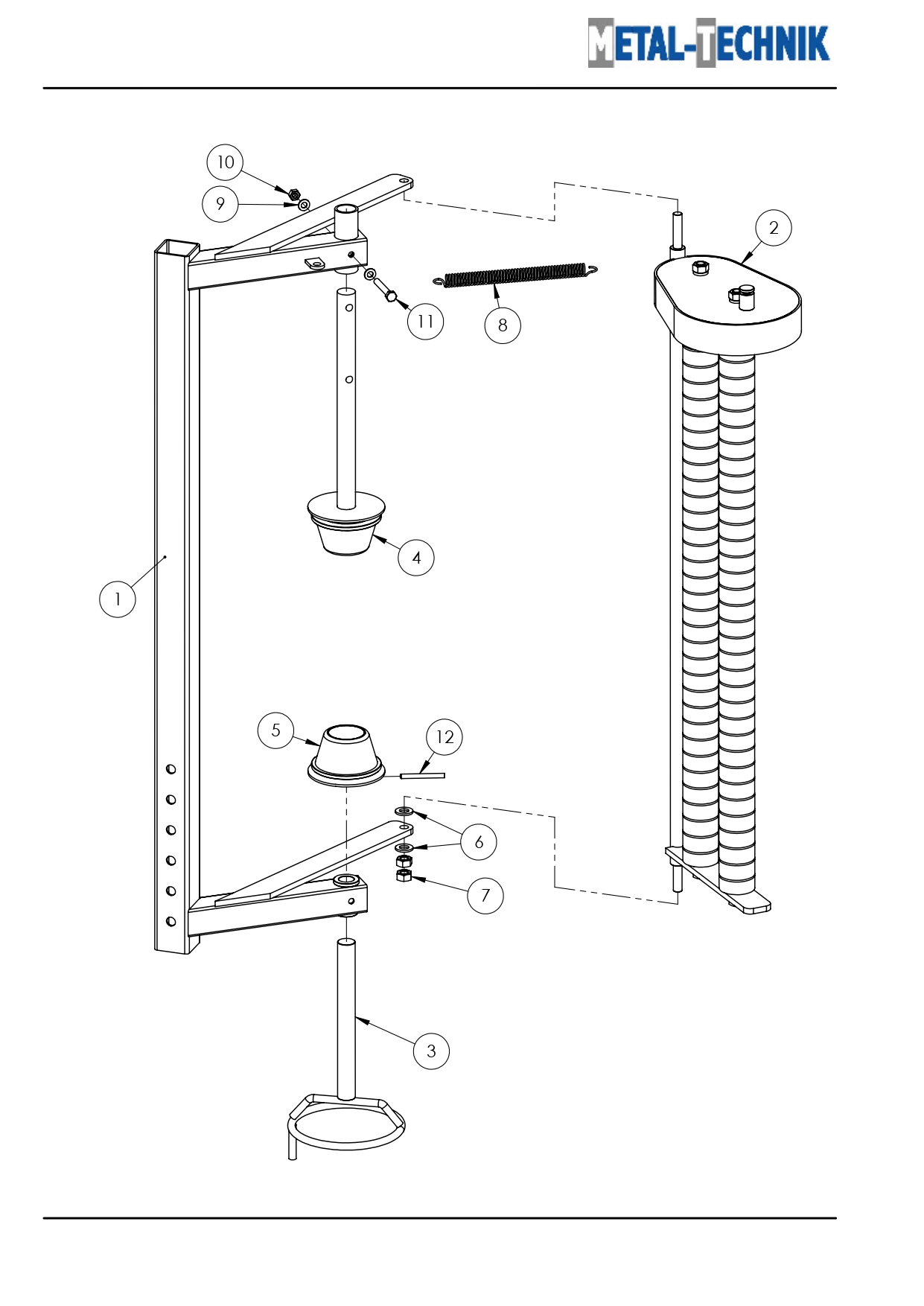 METAL-TECHNIK

10
9
2
11
8
4
1
5
12
6
7
3